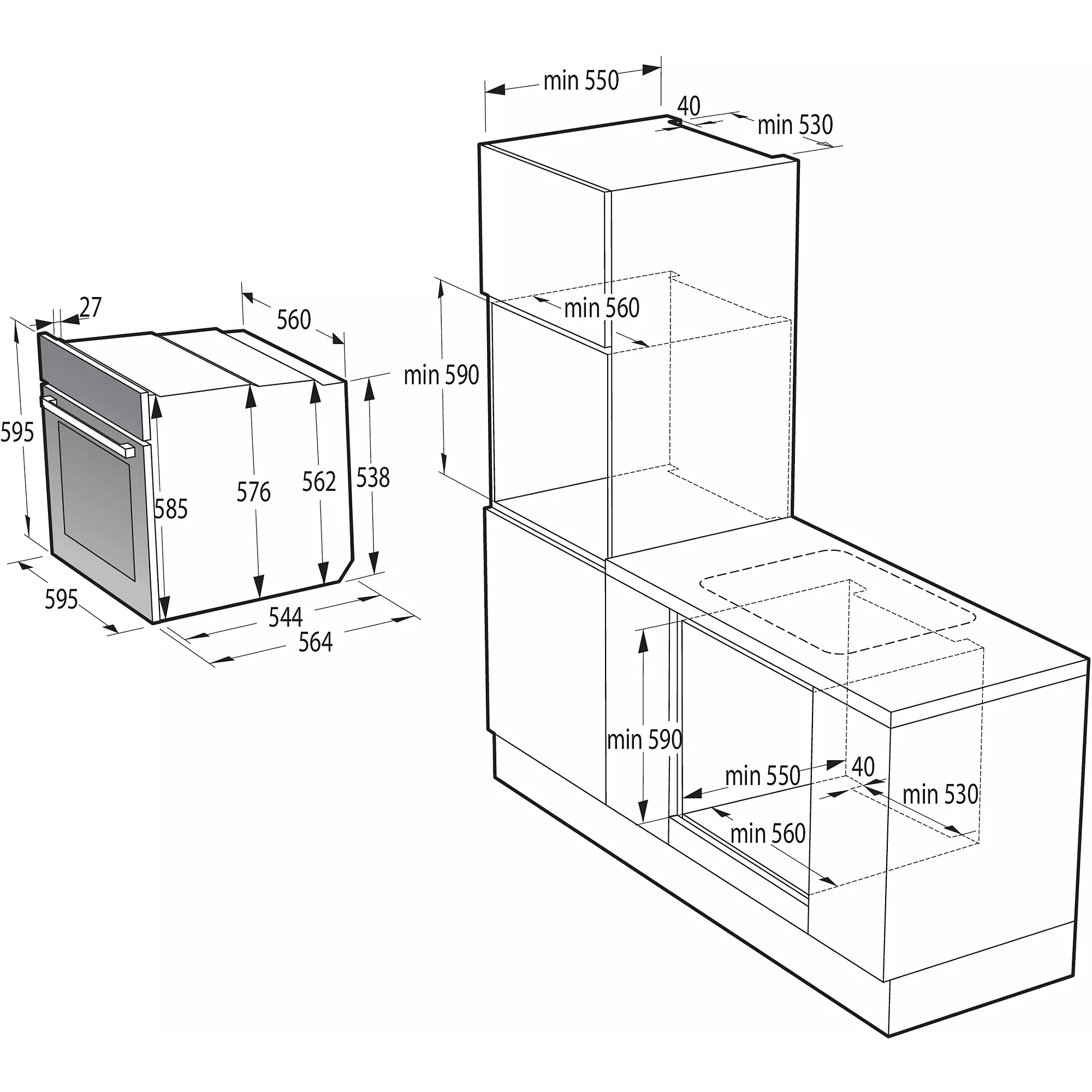 27
560
595
585
576
562
538
595
544
564
min 550
40
min 530
min 560
min 590
min 590
min 550
40
min 530
min 560